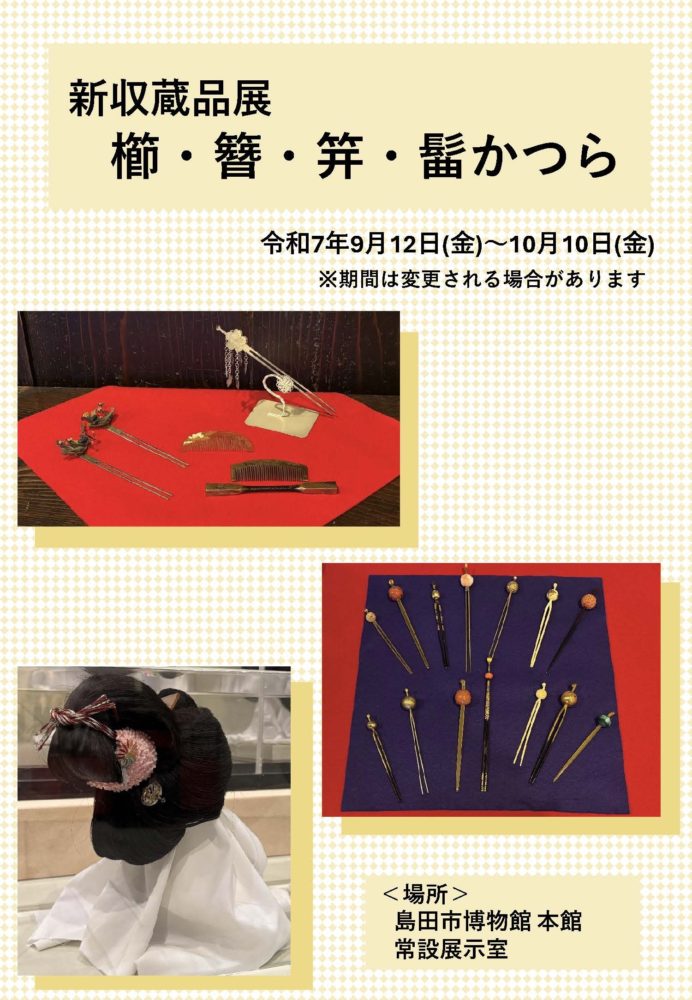 新収蔵品展
櫛・簪・笄・髷かつら

令和7年9月12日(金)～10月10日(金)
※期間は変更される場合があります

＜場所＞
島田市博物館 本館
常設展示室